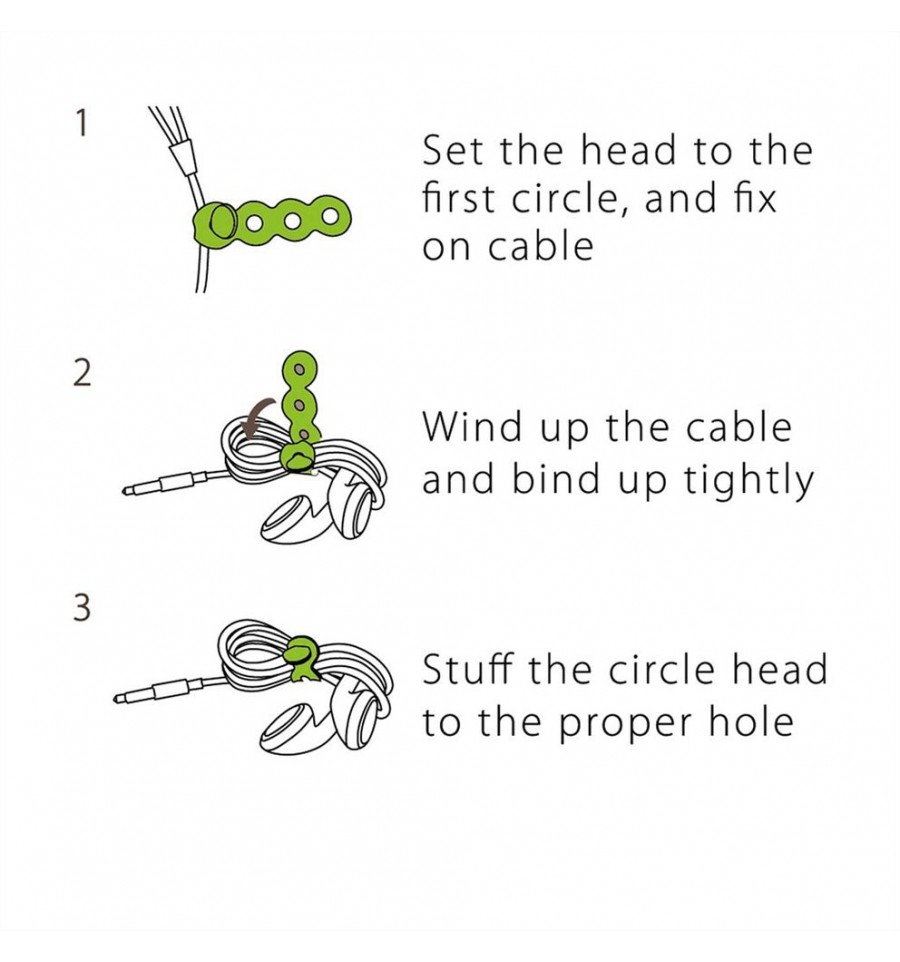 1

Set the head to the first circle, and fix on cable

2

Wind up the cable and bind up tightly

3

Stuff the circle head to the proper hole