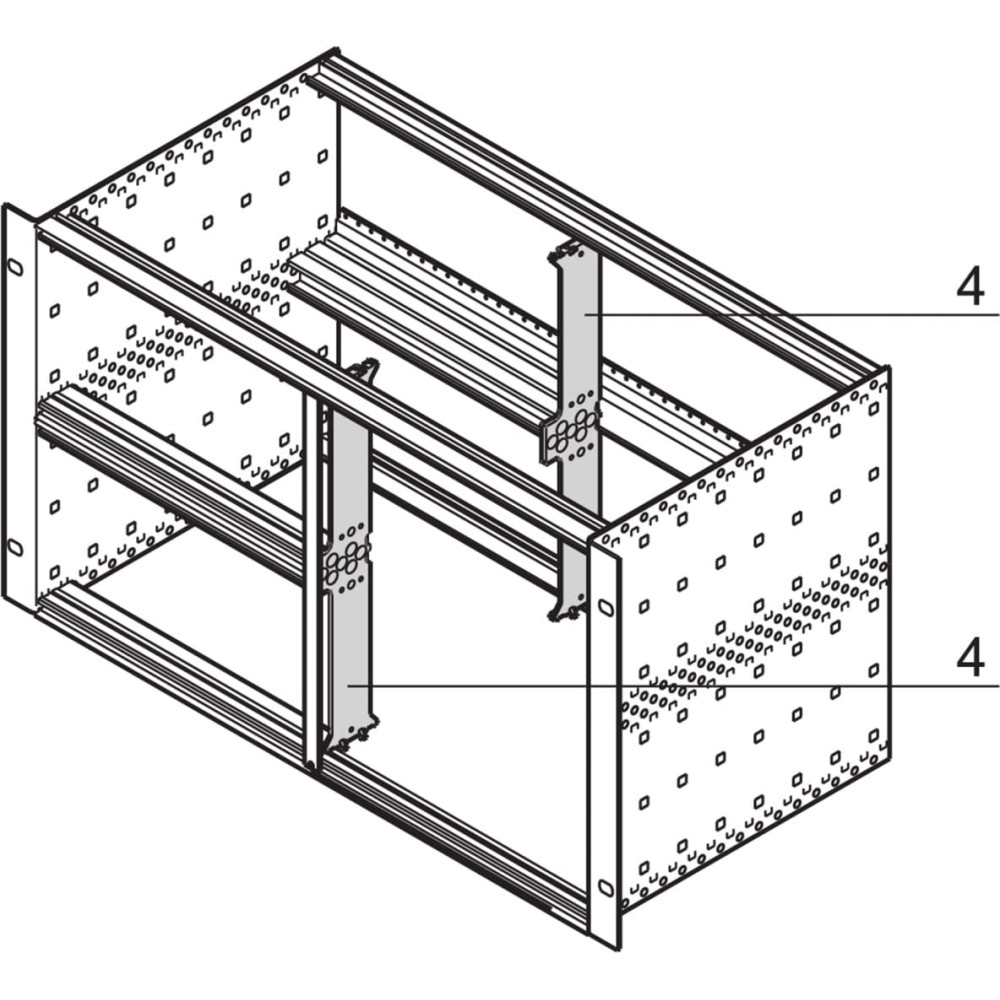 4

4