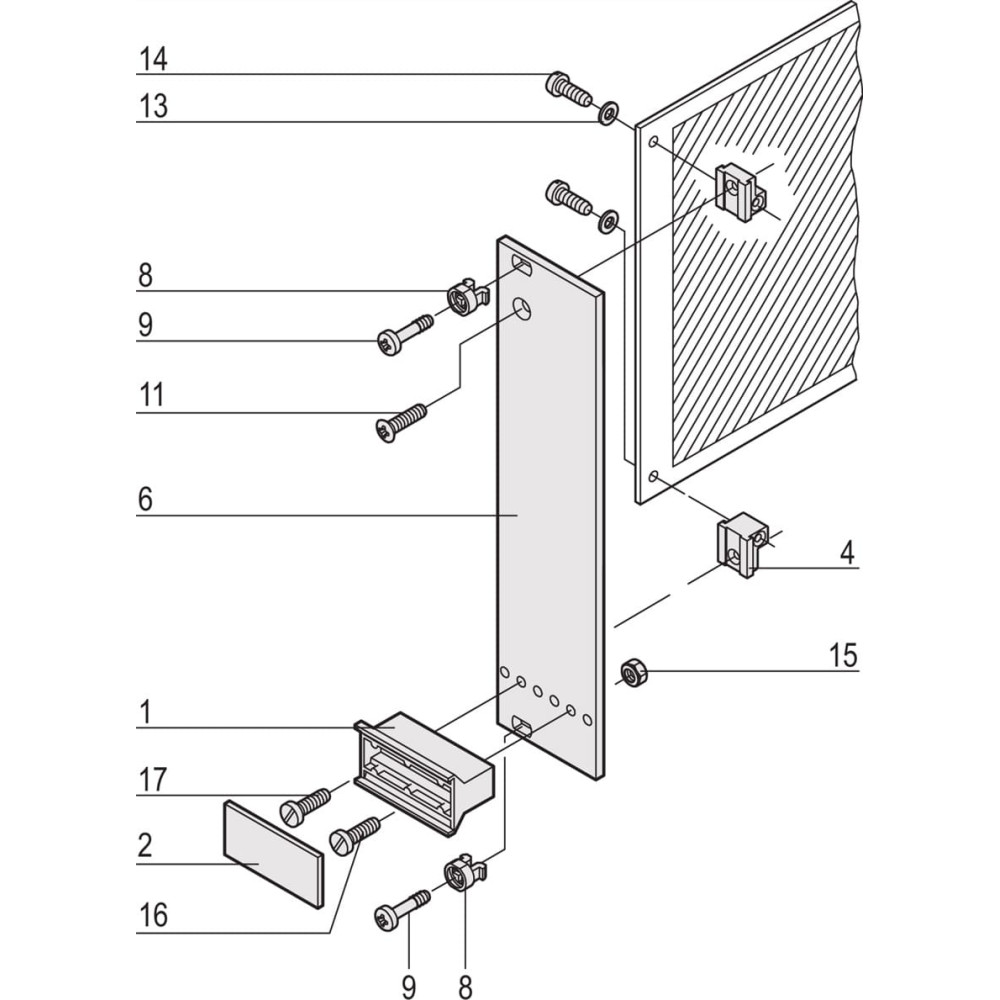 14
13
8
9
11
6
4
15
1
17
2
16
9
8