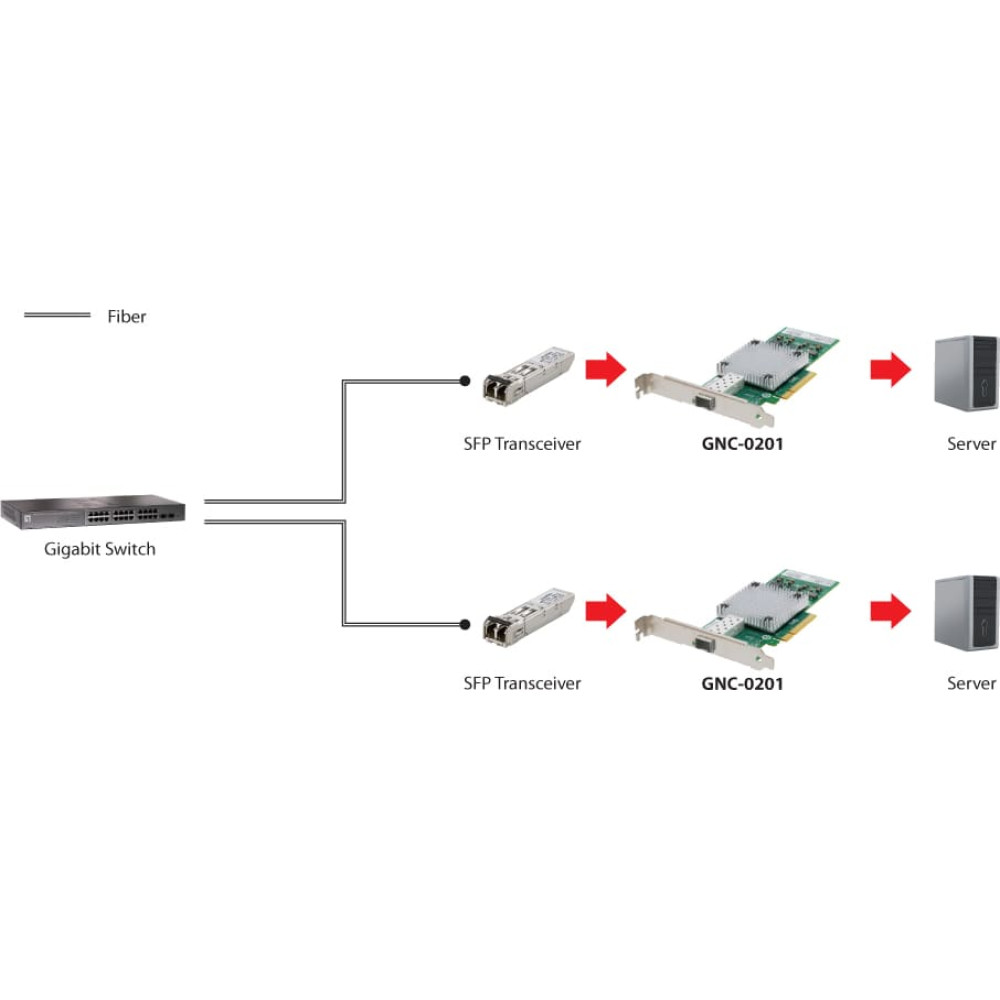 Fiber

SFP Transceiver

GNC-0201

Server

Gigabit Switch

SFP Transceiver

GNC-0201

Server