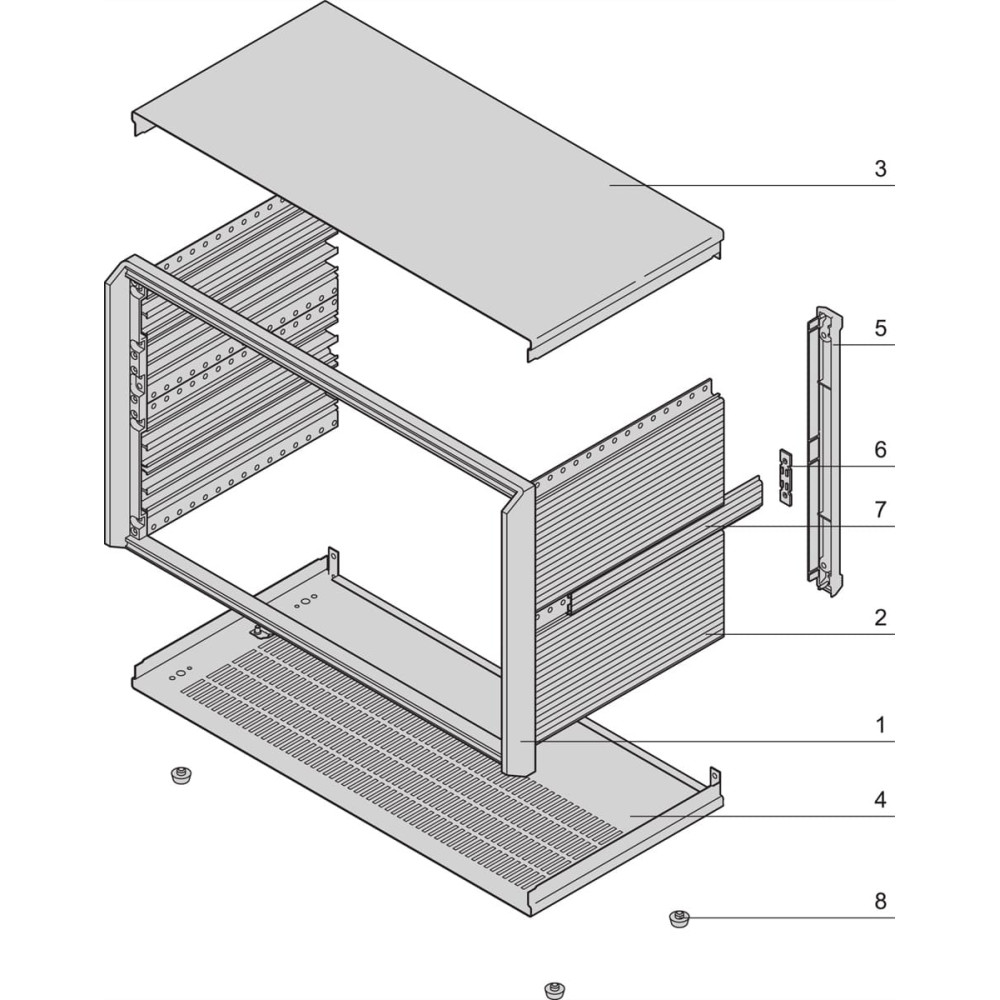 3
5
6
7
2
1
4
8