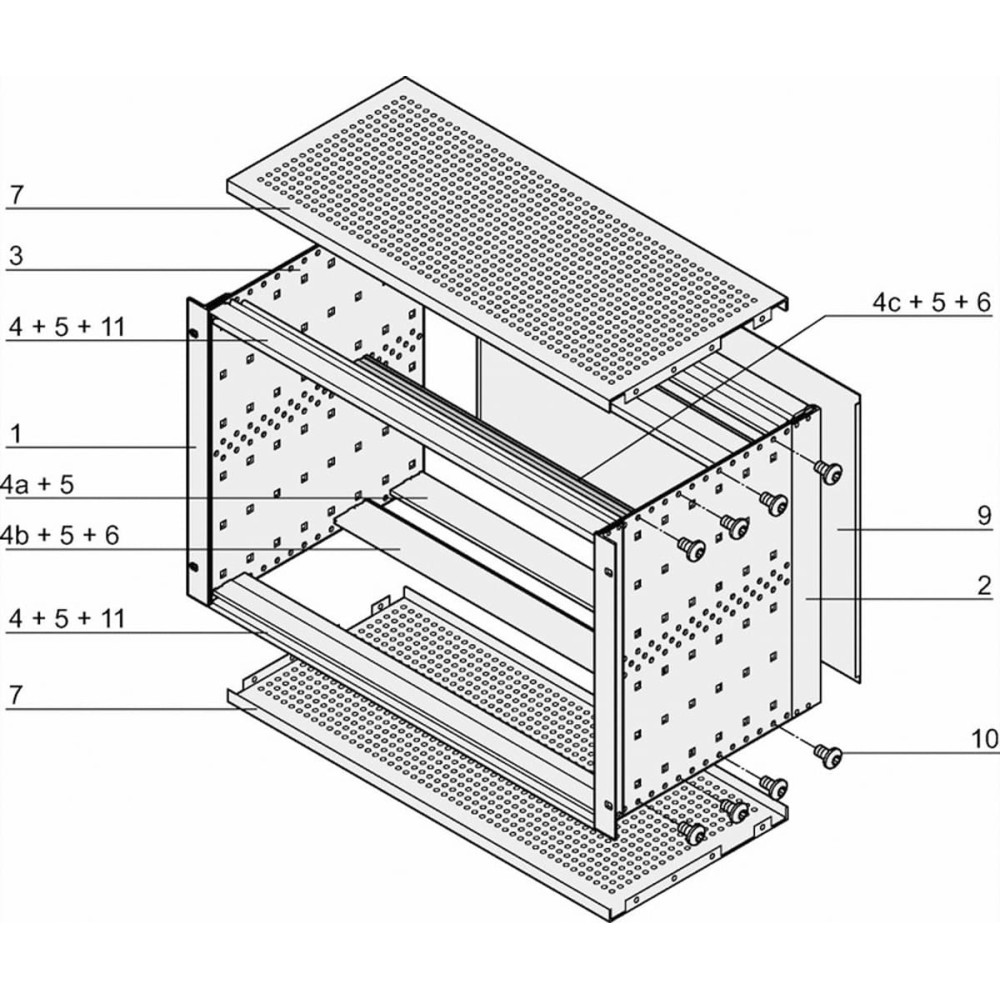 7

3

4 + 5 + 11

1

4a + 5

4b + 5 + 6

4 + 5 + 11

7

4c + 5 + 6

9

2

10