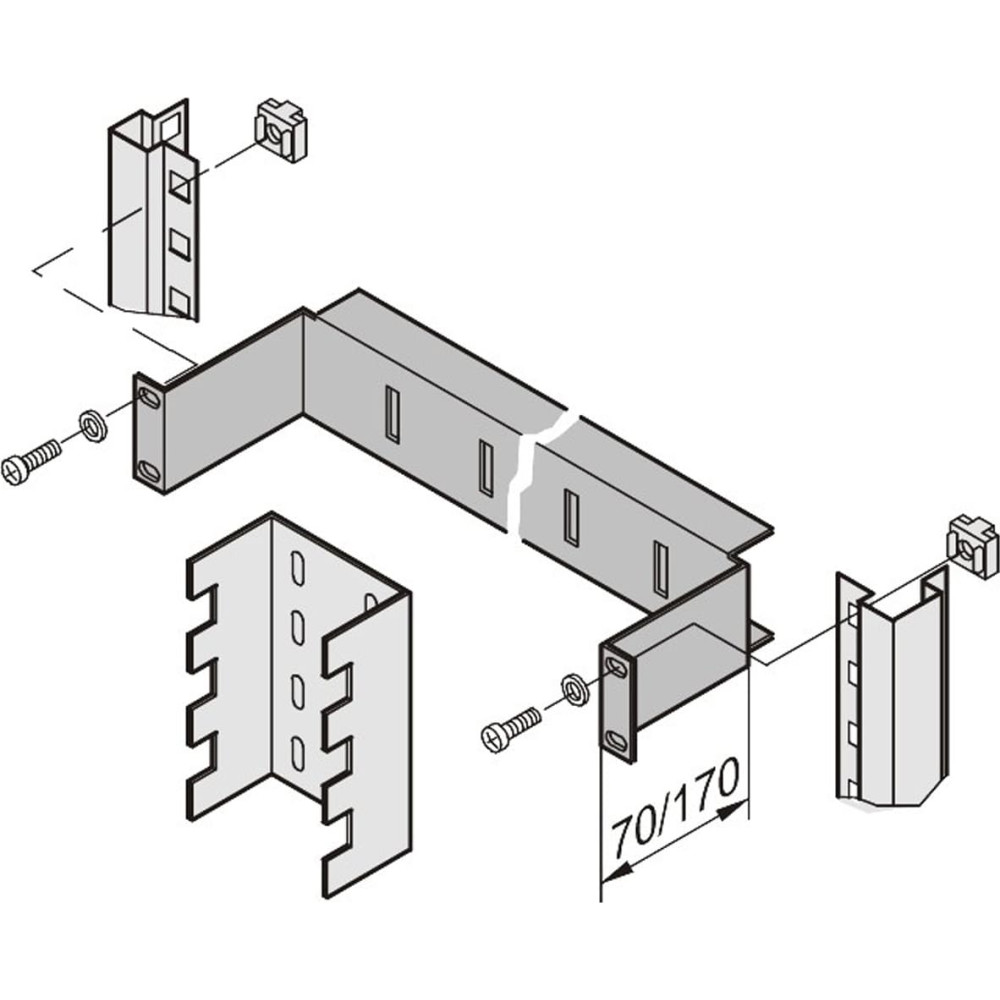 70/170