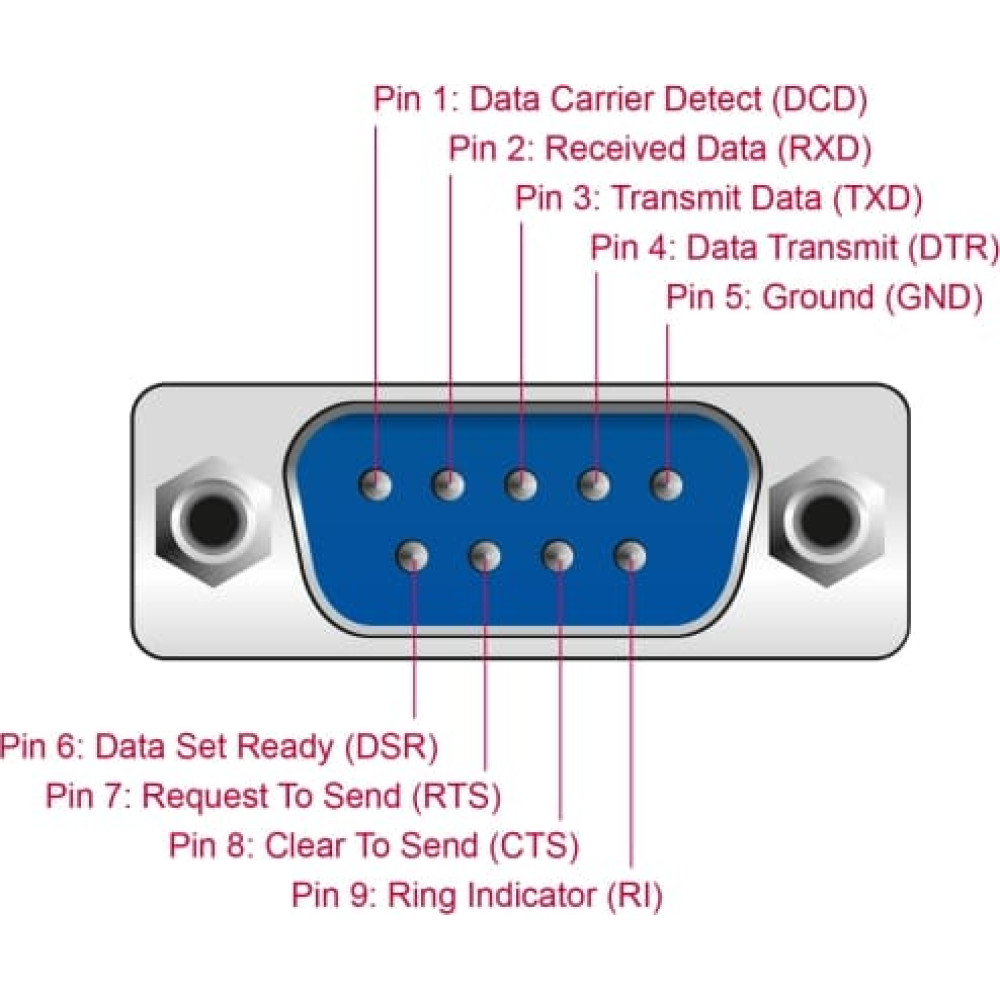 Pin 1: Data Carrier Detect (DCD)
Pin 2: Received Data (RXD)
Pin 3: Transmit Data (TXD)
Pin 4: Data Transmit (DTR)
Pin 5: Ground (GND)

Pin 6: Data Set Ready (DSR)
Pin 7: Request To Send (RTS)
Pin 8: Clear To Send (CTS)
Pin 9: Ring Indicator (RI)