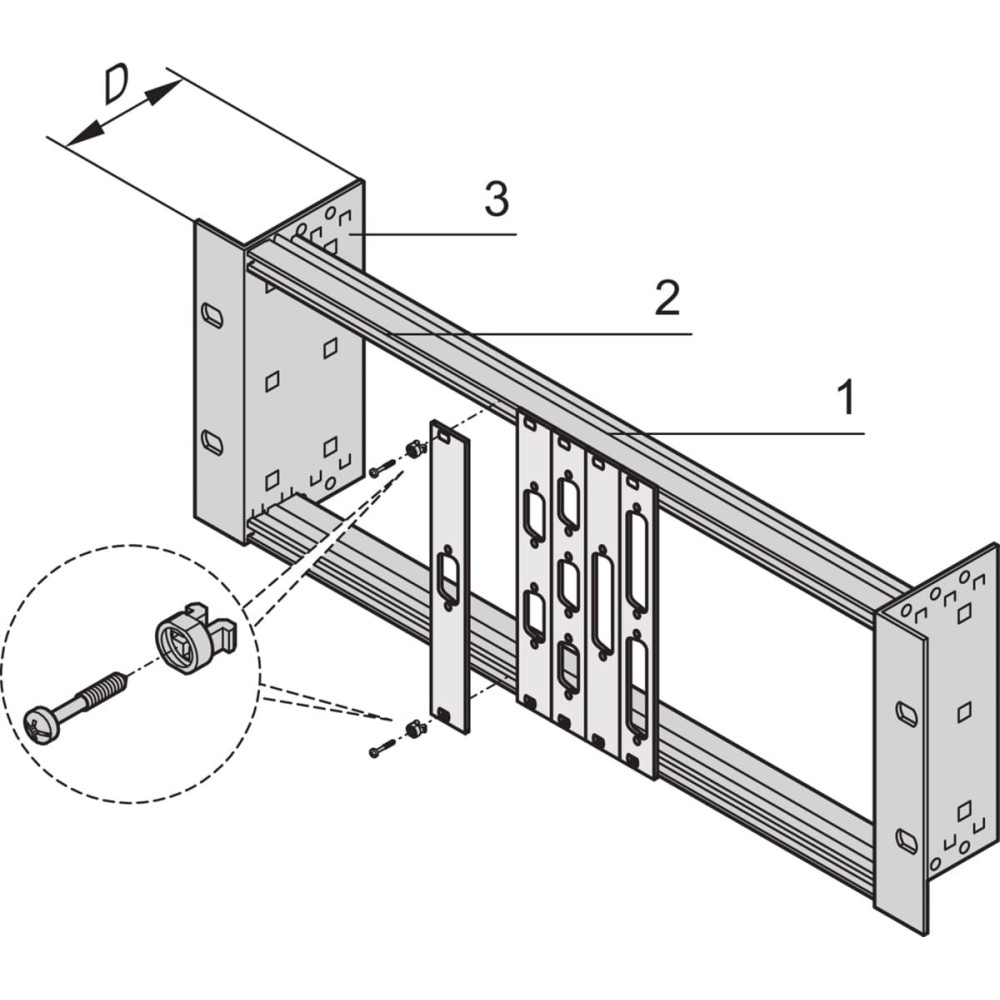 D
3
2
1