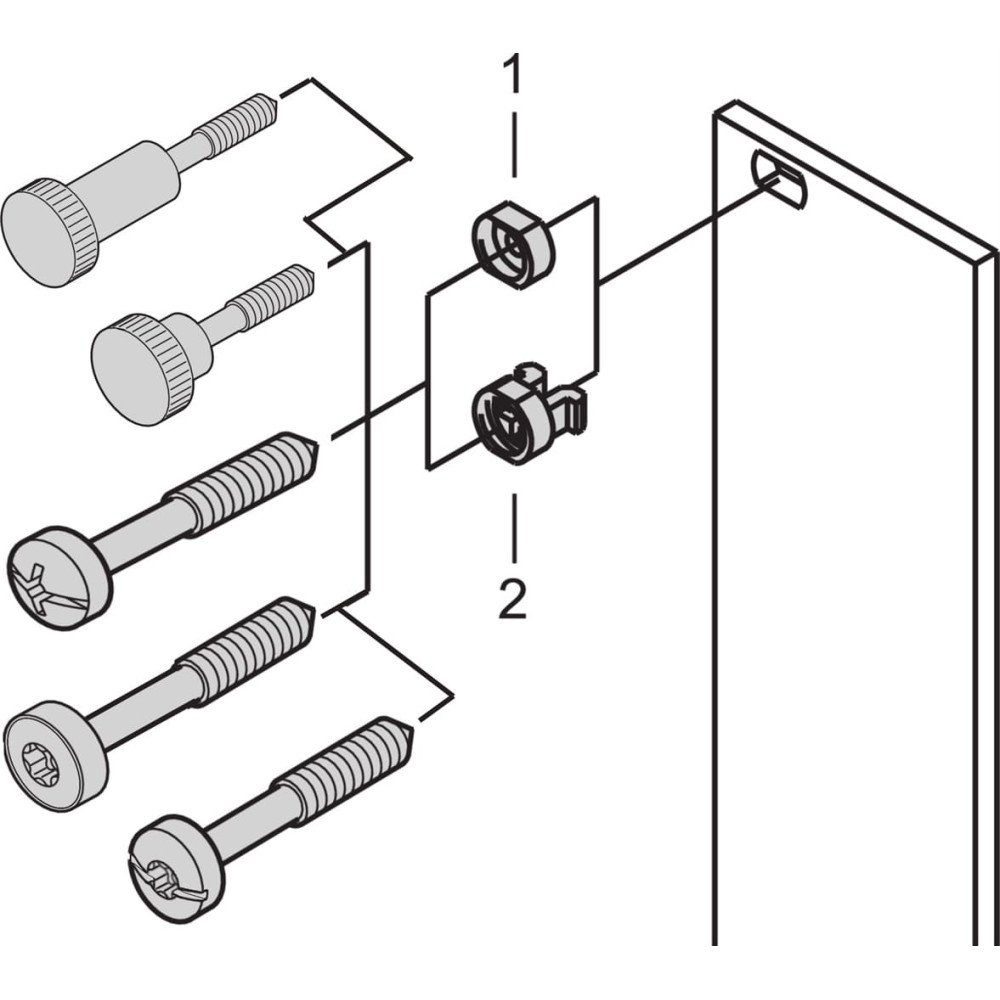 1

2