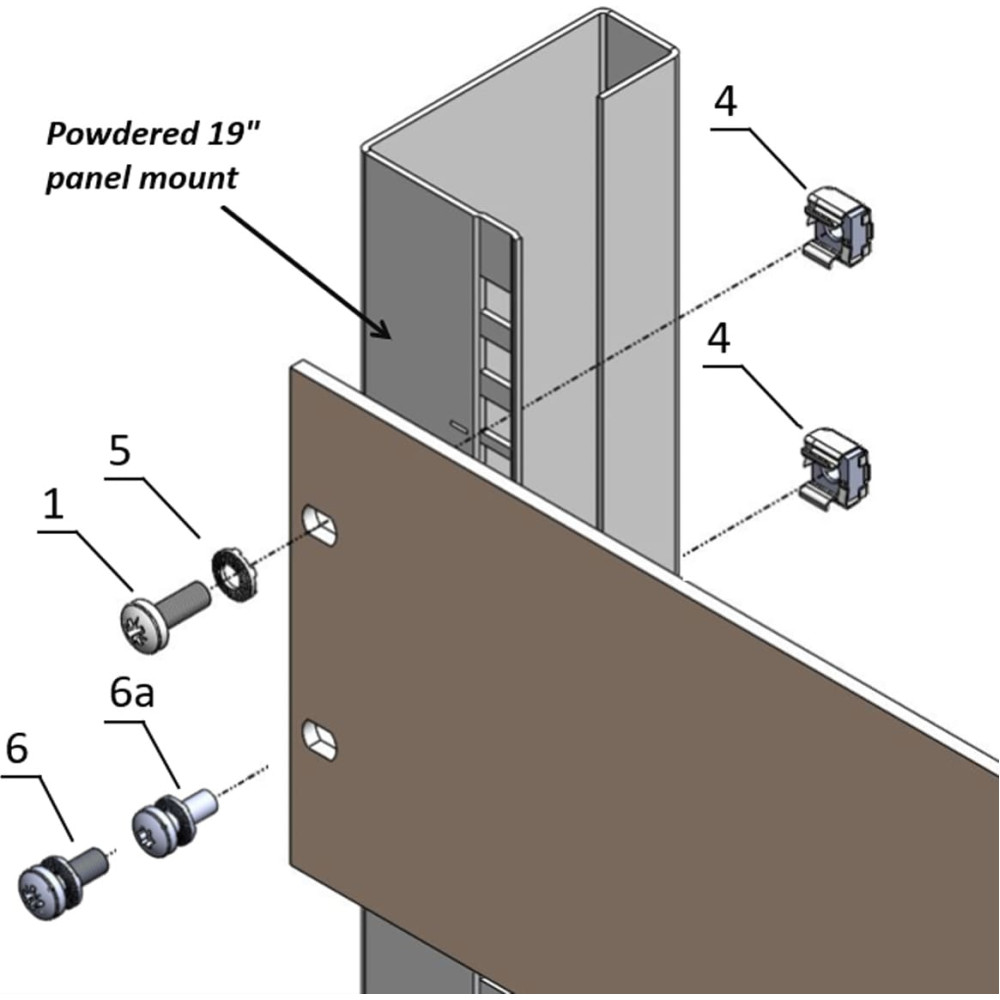 Powdered 19" panel mount

4

4

5

1

6a

6